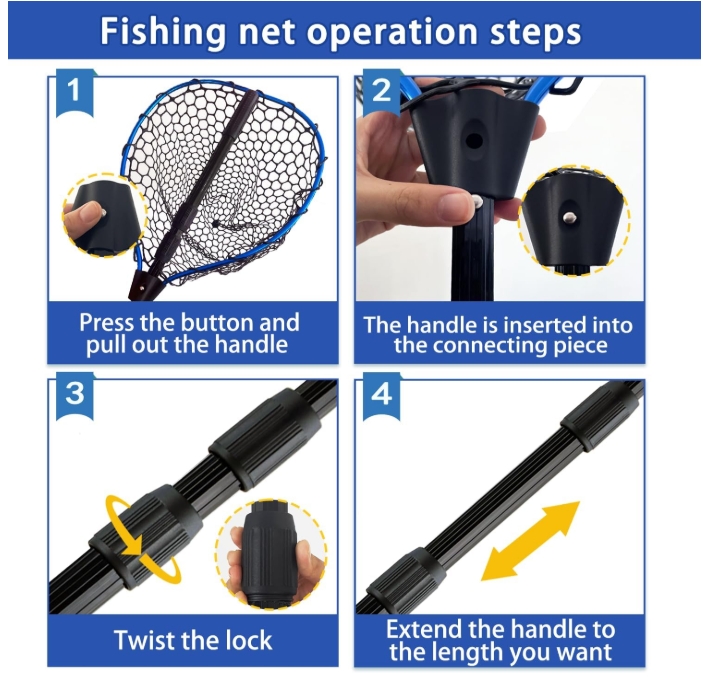 Fishing net operation steps

1

Press the button and pull out the handle

2

The handle is inserted into the connecting piece

3

Twist the lock

4

Extend the handle to the length you want